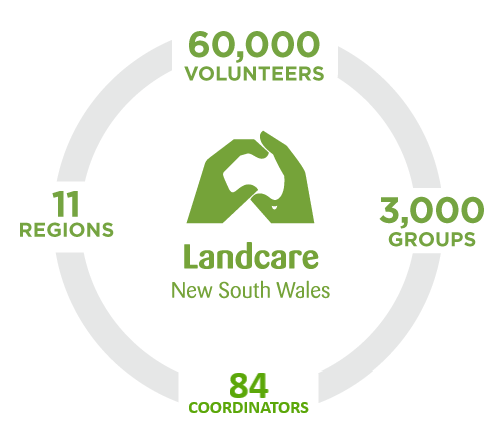 60,000
VOLUNTEERS

11
REGIONS

Landcare
New South Wales

3,000
GROUPS

84
COORDINATORS