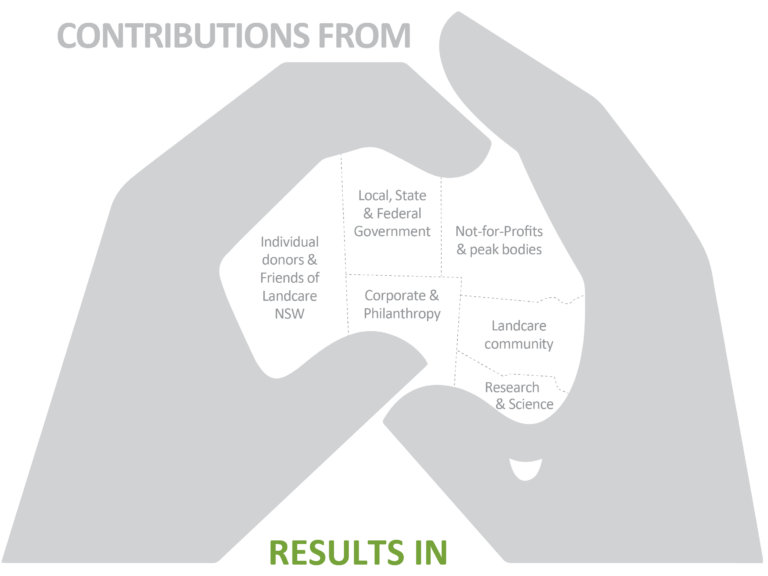 CONTRIBUTIONS FROM

Individual donors & Friends of Landcare NSW

Local, State & Federal Government

Not-for-Profits & peak bodies

Corporate & Philanthropy

Landcare community

Research & Science

RESULTS IN