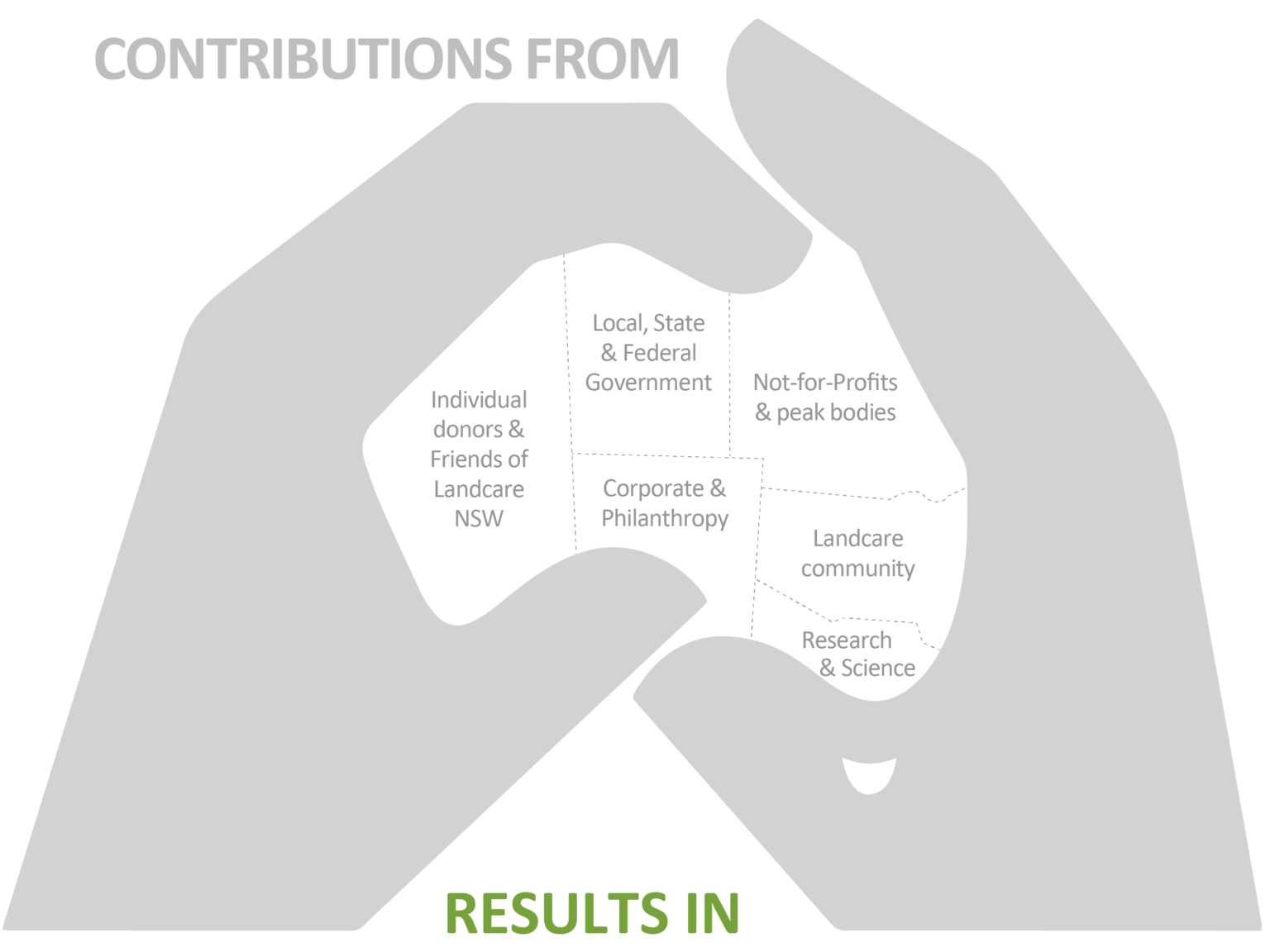 CONTRIBUTIONS FROM

Individual donors & Friends of Landcare NSW

Local, State & Federal Government

Not-for-Profits & peak bodies

Corporate & Philanthropy

Landcare community

Research & Science

RESULTS IN