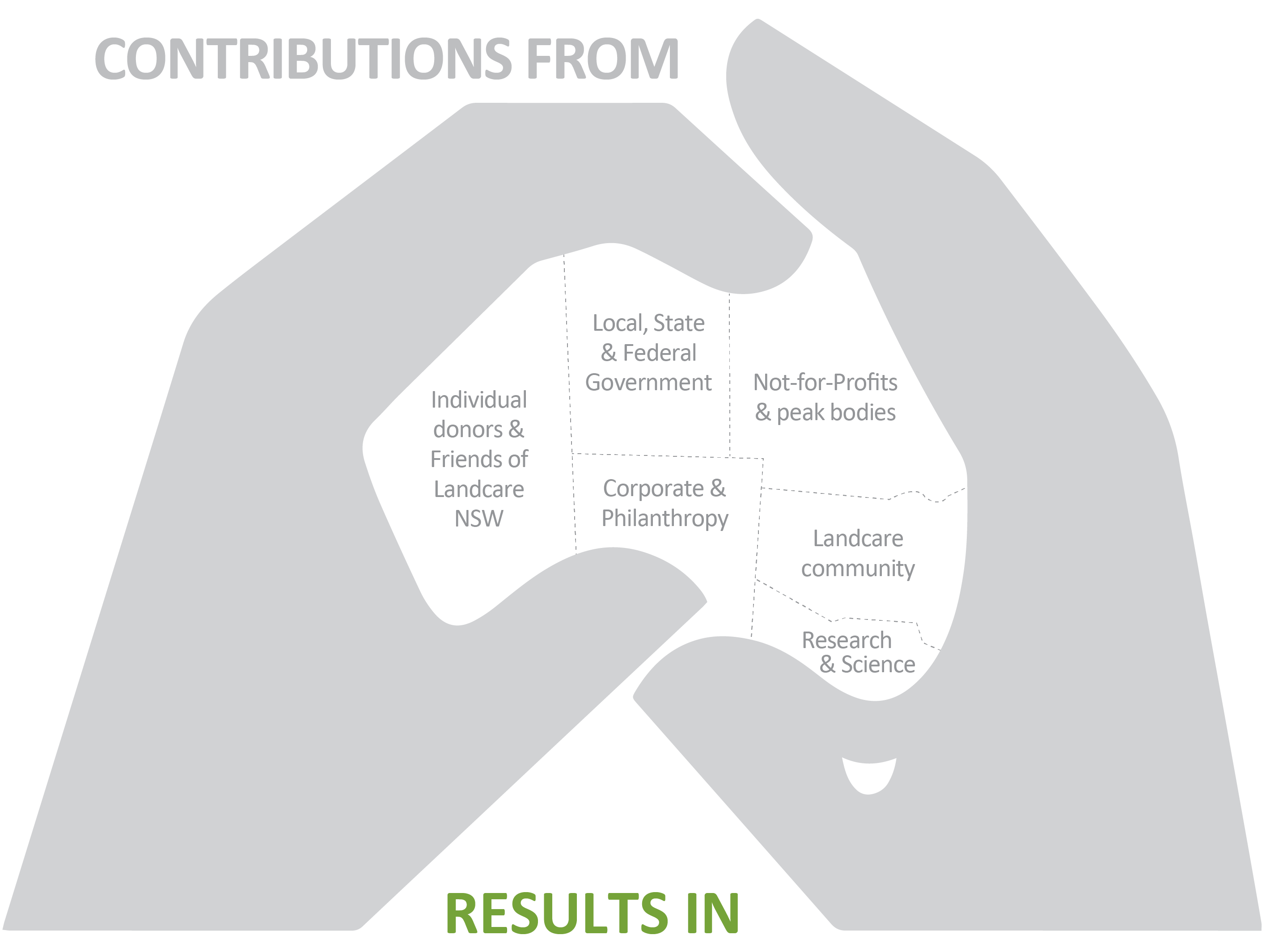 CONTRIBUTIONS FROM

Individual donors & Friends of Landcare NSW

Local, State & Federal Government

Not-for-Profits & peak bodies

Corporate & Philanthropy

Landcare community

Research & Science

RESULTS IN